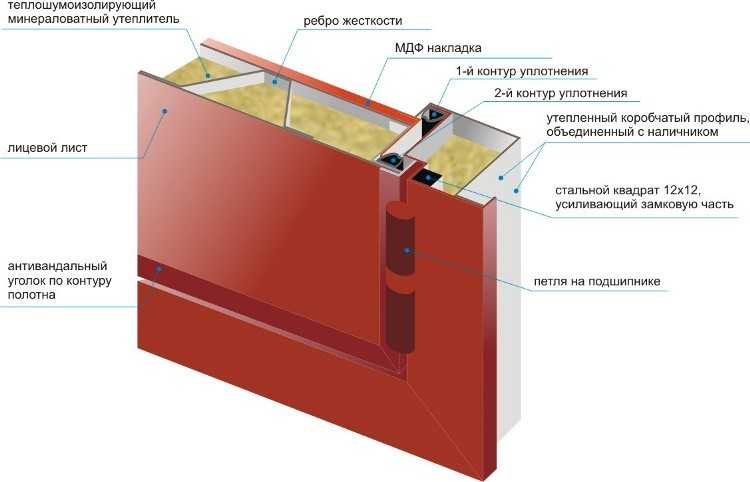 теплошумоизолирующий минераловатный утеплитель

ребро жесткости

МДФ накладка

1-й контур уплотнения

2-й контур уплотнения

утепленный коробчатый профиль, объединенный с наличником

лицевой лист

стальной квадрат 12х12, усиливающий замковую часть

антивандальный уголок по контуру полотна

петля на подшипнике