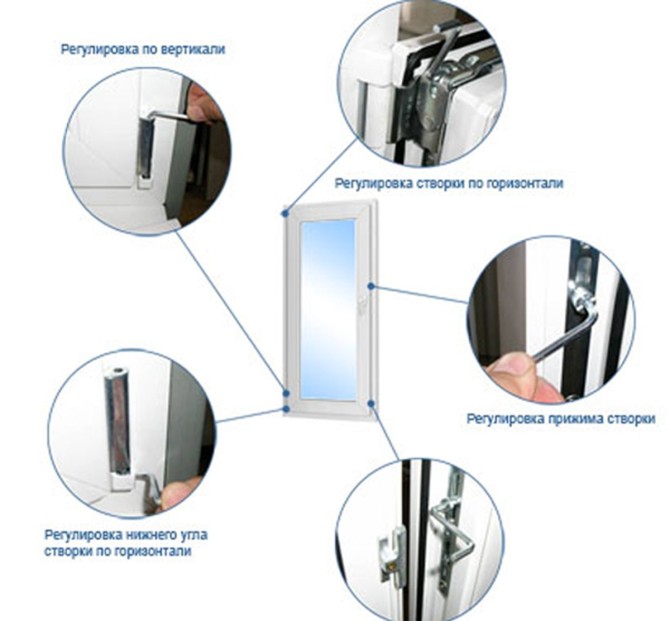 Регулировка по вертикали

Регулировка створки по горизонтали

Регулировка прижима створки

Регулировка нижнего угла створки по горизонтали