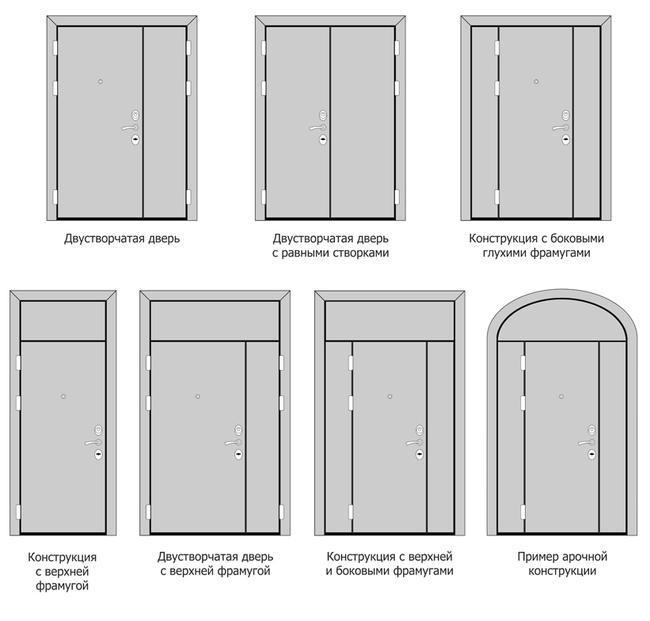 Двустворчатая дверь

Двустворчатая дверь с равными створками

Конструкция с боковыми глухими фрамугами

Конструкция с верхней фрамугой

Двустворчатая дверь с верхней фрамугой

Конструкция с верхней и боковыми фрамугами

Пример арочной конструкции