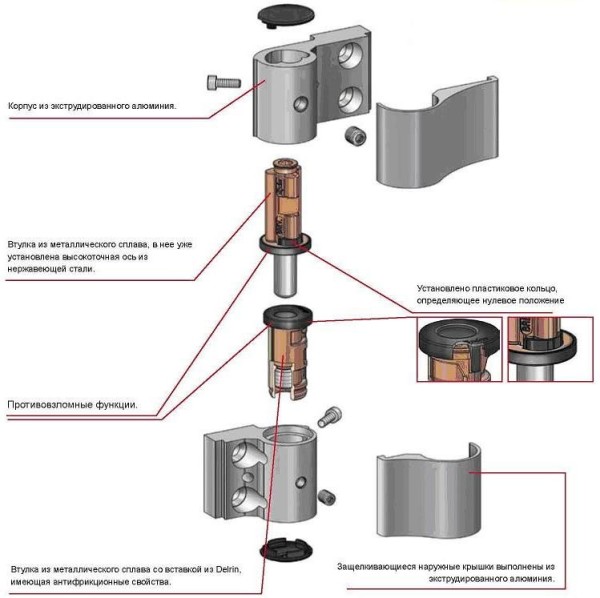 Корпус из экструдированного алюминия.

Втулка из металлического сплава, в нее уже установлена высокоточная ось из нержавеющей стали.

Установлено пластиковое кольцо, определяющее нулевое положение

Противовзломные функции.

Втулка из металлического сплава со вставкой из Delrin, имеющая антифрикционные свойства.

Защелкивающиеся наружные крышки выполнены из экструдированного алюминия.